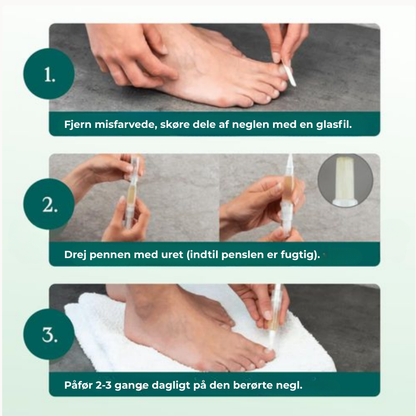 1.

Fjern misfarvede, skøre dele af neglen med en glasfil.

2.

Drej pennen med uret (indtil penslen er fugtig).

3.

Påfør 2-3 gange dagligt på den berørte negl.